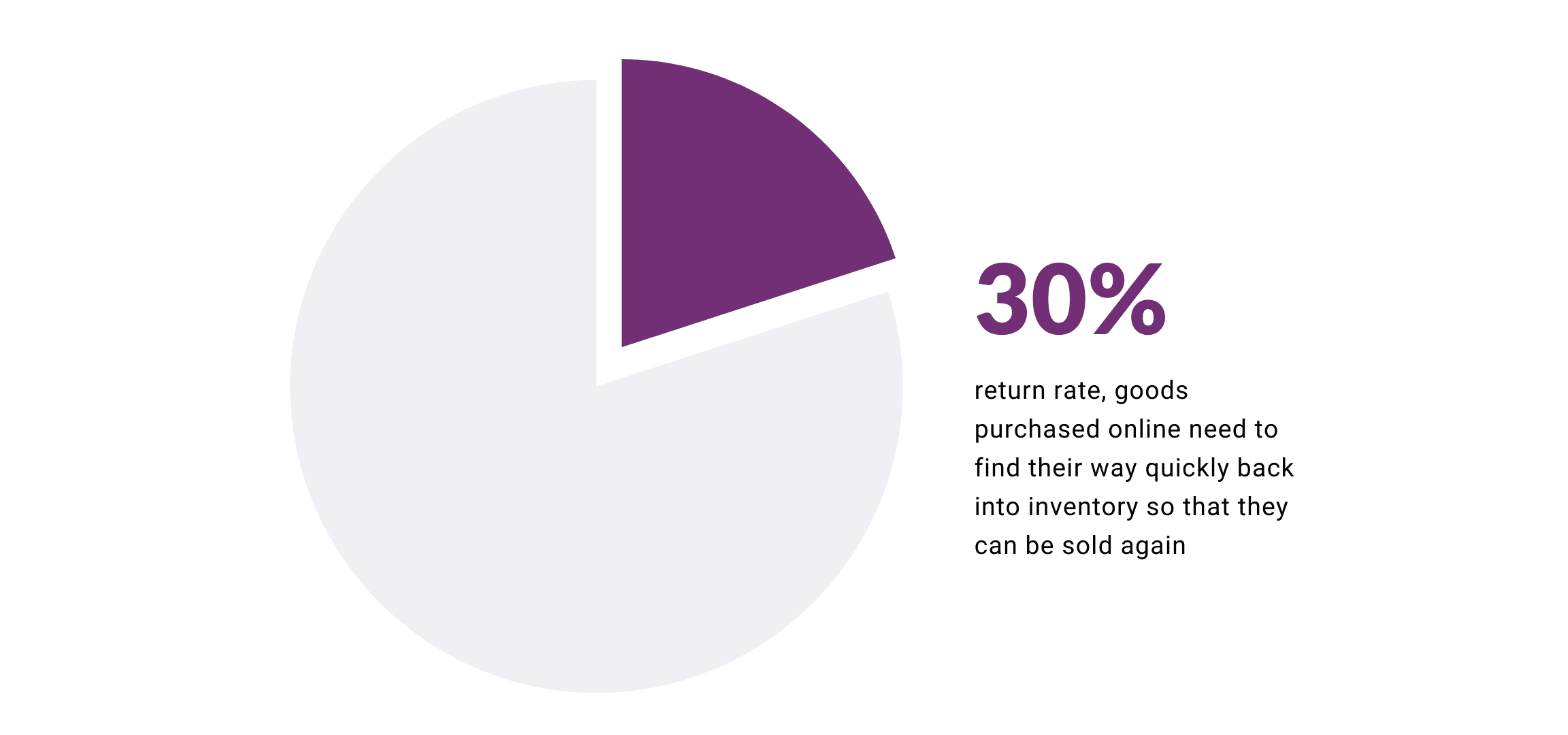 30%

return rate, goods purchased online need to find their way quickly back into inventory so that they can be sold again